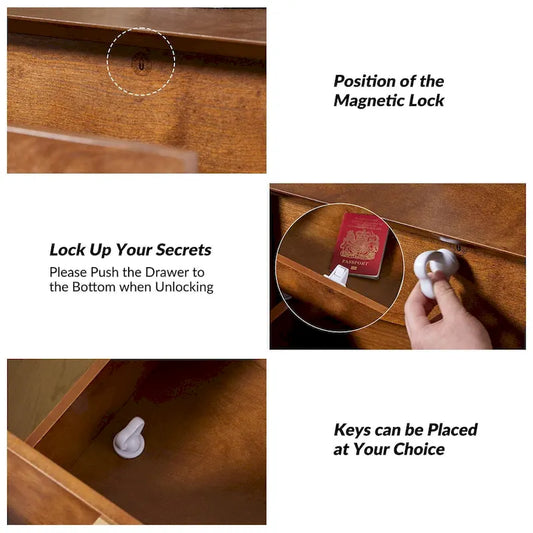 Position of the Magnetic Lock

Lock Up Your Secrets

Please Push the Drawer to the Bottom when Unlocking

PASSPORT

Keys can be Placed at Your Choice