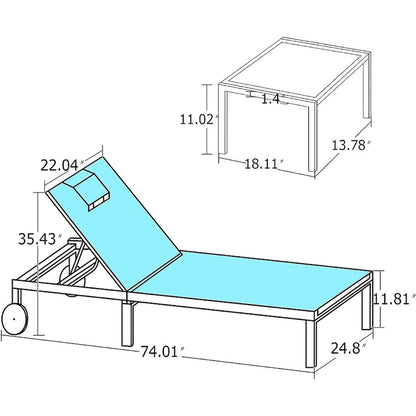 1.4″
11.02″
13.78″
18.11″
22.04″
35.43″
11.81″
74.01″
24.8″