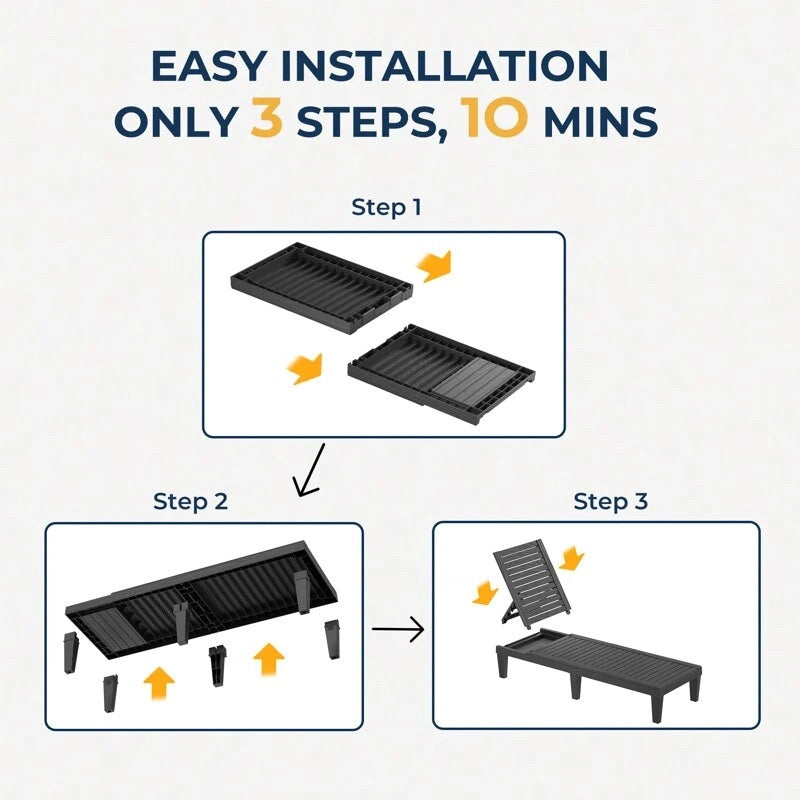 EASY INSTALLATION
ONLY 3 STEPS, 10 MINS

Step 1

Step 2

Step 3